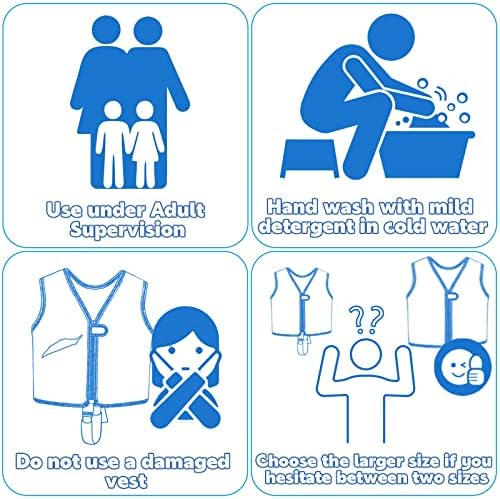 Use under Adult Supervision

Hand wash with mild detergent in cold water

Do not use a damaged vest

??

Choose the larger size if you hesitate between two sizes