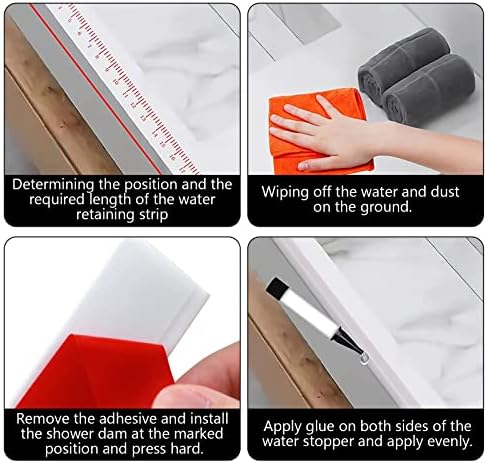 Determining the position and the required length of the water retaining strip

Wiping off the water and dust on the ground.

Remove the adhesive and install the shower dam at the marked position and press hard.

Apply glue on both sides of the water stopper and apply evenly.