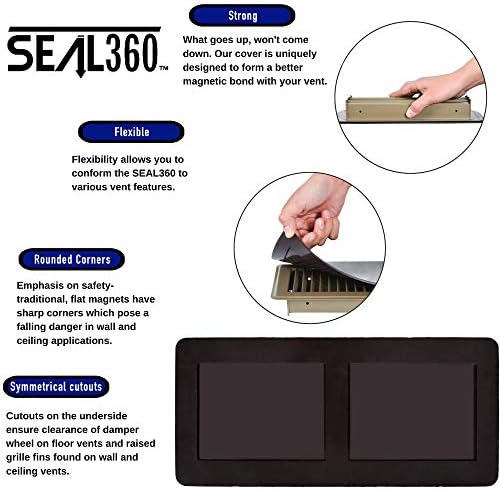 SEAL360™

Strong

What goes up, won't come down. Our cover is uniquely designed to form a better magnetic bond with your vent.

Flexible

Flexibility allows you to conform the SEAL360 to various vent features.

Rounded Corners

Emphasis on safety-traditional, flat magnets have sharp corners which pose a falling danger in wall and ceiling applications.

Symmetrical cutouts

Cutouts on the underside ensure clearance of damper wheel on floor vents and raised grille fins found on wall and ceiling vents.