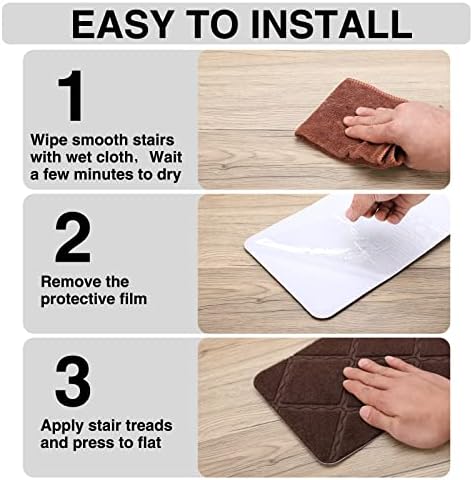 EASY TO INSTALL

1

Wipe smooth stairs with wet cloth, Wait a few minutes to dry

2

Remove the protective film

3

Apply stair treads and press to flat