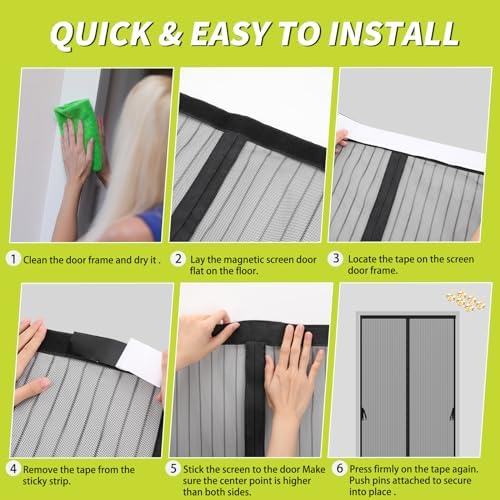 QUICK & EASY TO INSTALL

1 Clean the door frame and dry it .

2 Lay the magnetic screen door flat on the floor.

3 Locate the tape on the screen door frame.

4 Remove the tape from the sticky strip.

5 Stick the screen to the door Make sure the center point is higher than both sides.

6 Press firmly on the tape again. Push pins attached to secure into place .