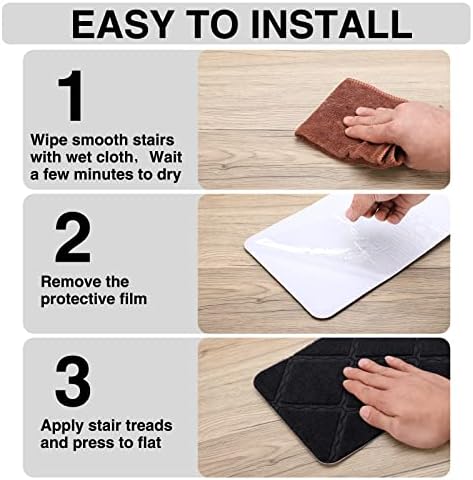 EASY TO INSTALL

1

Wipe smooth stairs with wet cloth, Wait a few minutes to dry

2

Remove the protective film

3

Apply stair treads and press to flat