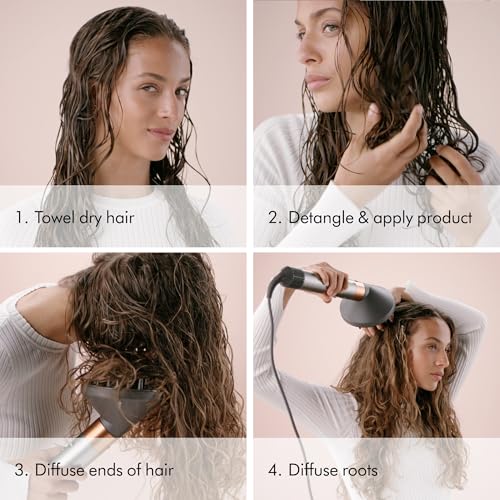 1. Towel dry hair

2. Detangle & apply product

3. Diffuse ends of hair

4. Diffuse roots