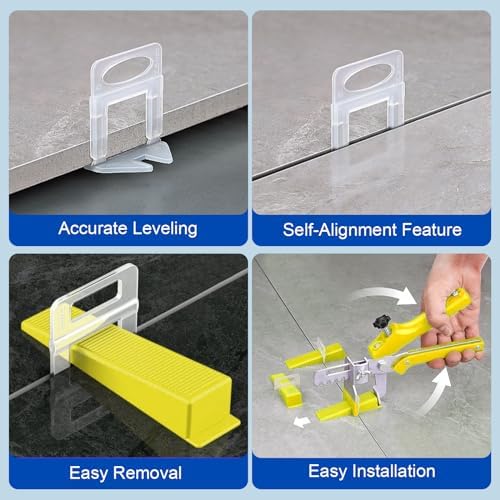 Accurate Leveling

Self-Alignment Feature

Easy Removal

Easy Installation