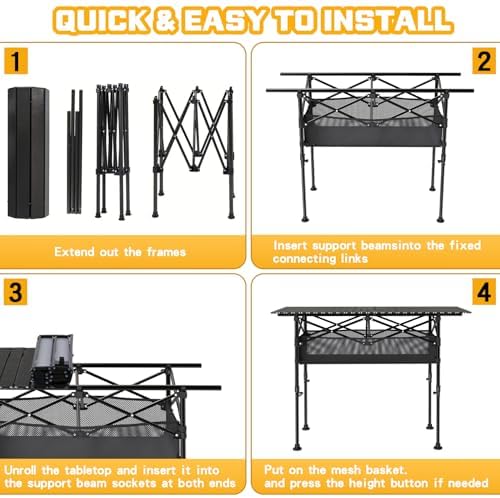 QUICK & EASY TO INSTALL

1

Extend out the frames

2

Insert support beamsinto the fixed connecting links

3

Unroll the tabletop and insert it into the support beam sockets at both ends

4

Put on the mesh basket. and press the height button if needed