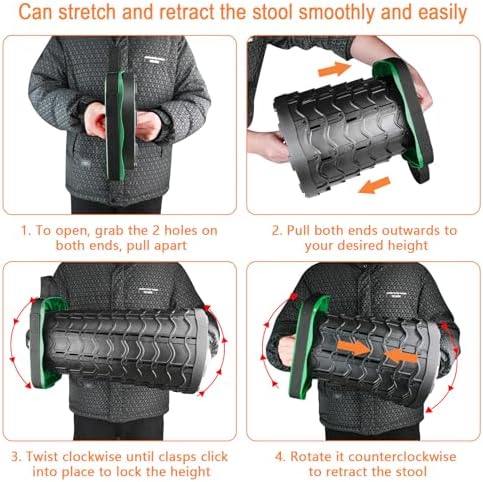 Can stretch and retract the stool smoothly and easily

1. To open, grab the 2 holes on both ends, pull apart

2. Pull both ends outwards to your desired height

3. Twist clockwise until clasps click into place to lock the height

4. Rotate it counterclockwise to retract the stool