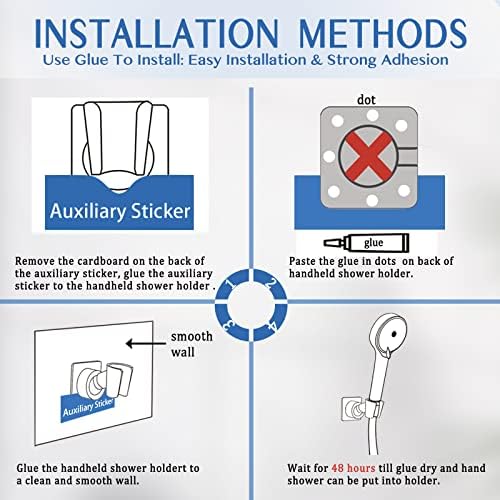 INSTALLATION METHODS
Use Glue To Install: Easy Installation & Strong Adhesion

Auxiliary Sticker

Remove the cardboard on the back of the auxiliary sticker, glue the auxiliary sticker to the handheld shower holder .

dot

glue

Paste the glue in dots on back of handheld shower holder.

1
2
3
4

smooth wall

Auxiliary Sticker

Glue the handheld shower holdert to a clean and smooth wall.

Wait for 48 hours till glue dry and hand shower can be put into holder.