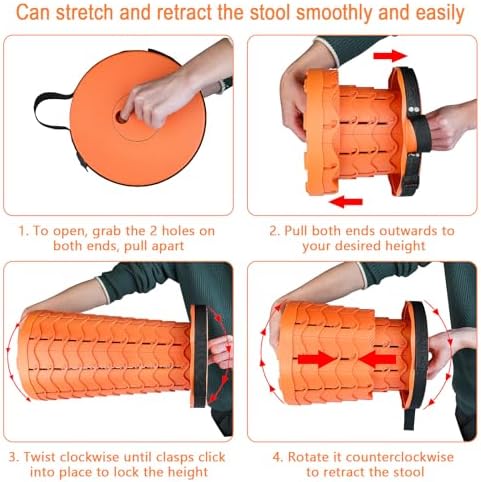 Can stretch and retract the stool smoothly and easily

1. To open, grab the 2 holes on both ends, pull apart

2. Pull both ends outwards to your desired height

3. Twist clockwise until clasps click into place to lock the height

4. Rotate it counterclockwise to retract the stool