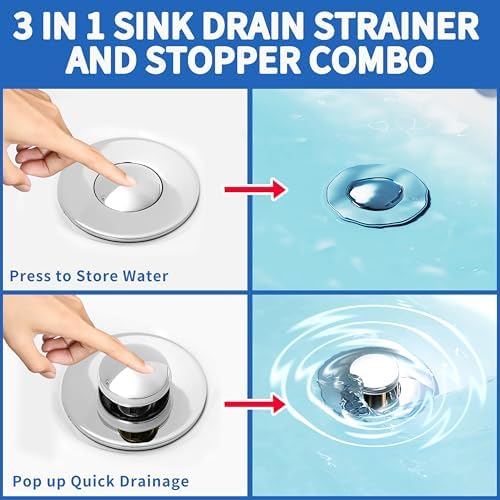 3 IN 1 SINK DRAIN STRAINER AND STOPPER COMBO

Press to Store Water

Pop up Quick Drainage