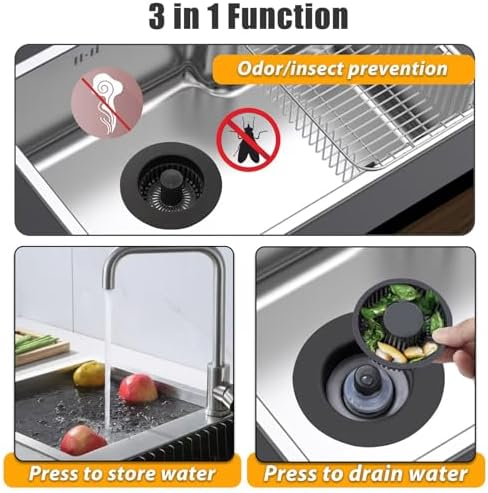 3 in 1 Function

Odor/insect prevention

Press to store water

Press to drain water