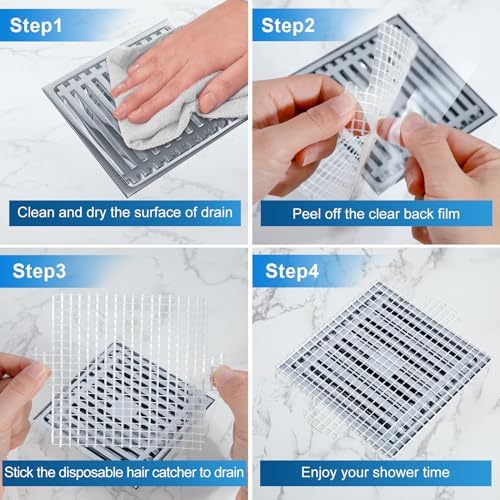 Step1

Clean and dry the surface of drain

Step2

Peel off the clear back film

Step3

Stick the disposable hair catcher to drain

Step4

Enjoy your shower time