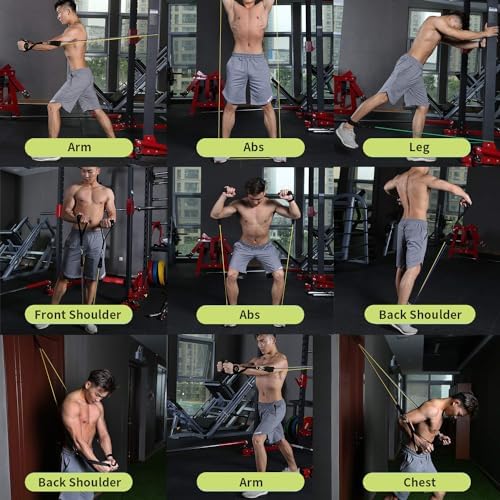 Arm

Abs

Leg

Front Shoulder

Abs

Back Shoulder

Back Shoulder

Arm

Chest