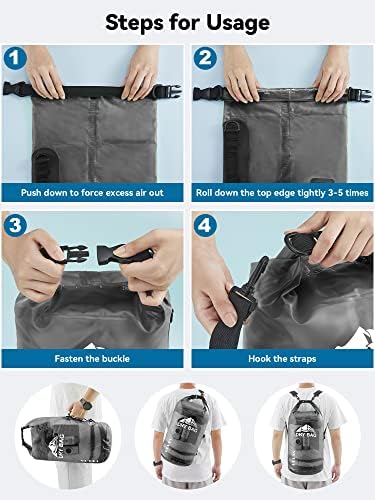 Steps for Usage

1

Push down to force excess air out

2

Roll down the top edge tightly 3-5 times

3

Fasten the buckle

4

Hook the straps

DRY BAG

DRY BAG

DRY BAG