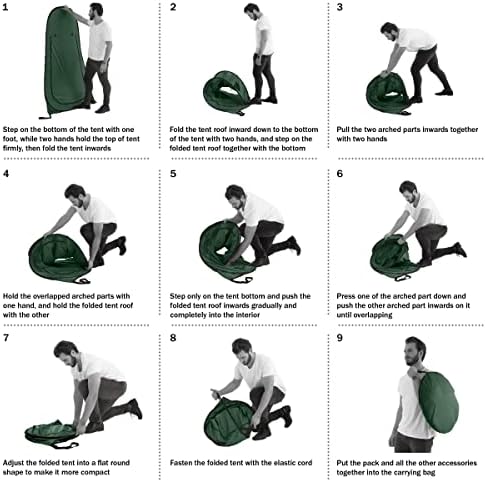 1

Step on the bottom of the tent with one foot, while two hands hold the top of tent firmly, then fold the tent inwards

2

Fold the tent roof inward down to the bottom of the tent with two hands, and step on the folded tent roof together with the bottom

3

Pull the two arched parts inwards together with two hands

4

Hold the overlapped arched parts with one hand, and hold the folded tent roof with the other

5

Step only on the tent bottom and push the folded tent roof inwards gradually and completely into the interior

6

Press one of the arched part down and push the other arched part inwards on it until overlapping

7

Adjust the folded tent into a flat round shape to make it more compact

8

Fasten the folded tent with the elastic cord

9

Put the pack and all the other accessories together into the carrying bag