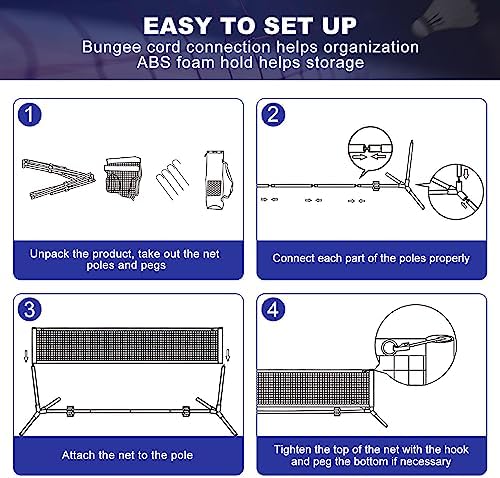 EASY TO SET UP
Bungee cord connection helps organization
ABS foam hold helps storage

1

Unpack the product, take out the net poles and pegs

2

Connect each part of the poles properly

3

Attach the net to the pole

4

Tighten the top of the net with the hook and peg the bottom if necessary