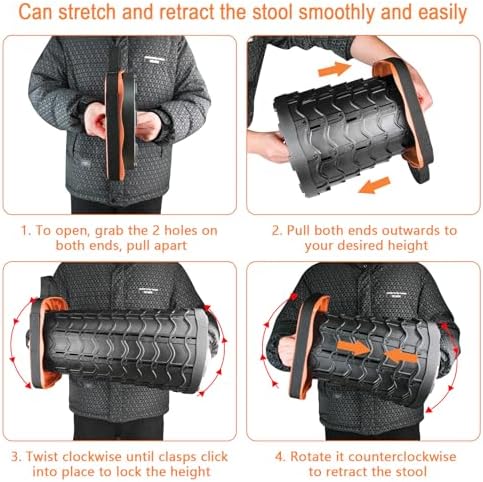 Can stretch and retract the stool smoothly and easily

1. To open, grab the 2 holes on both ends, pull apart

2. Pull both ends outwards to your desired height

3. Twist clockwise until clasps click into place to lock the height

4. Rotate it counterclockwise to retract the stool