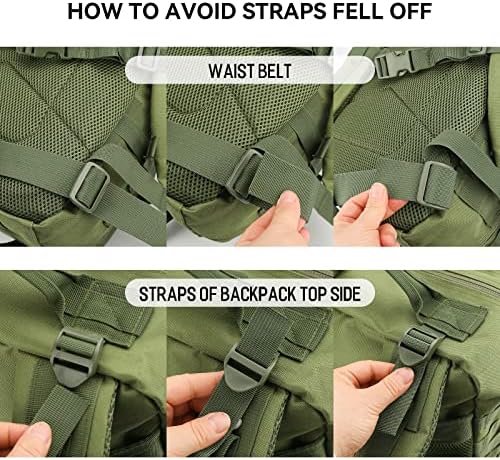 HOW TO AVOID STRAPS FELL OFF

WAIST BELT

STRAPS OF BACKPACK TOP SIDE