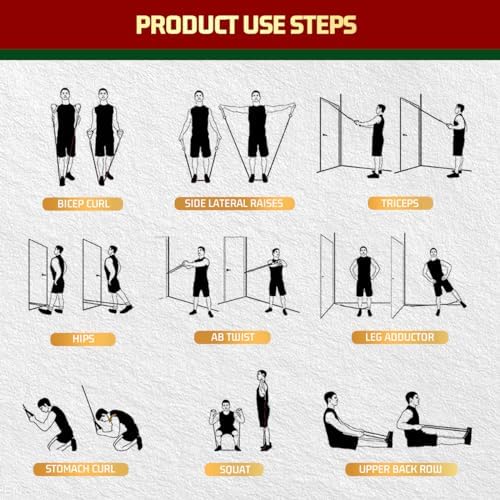 PRODUCT USE STEPS

BICEP CURL

SIDE LATERAL RAISES

TRICEPS

HIPS

AB TWIST

LEG ADDUCTOR

STOMACH CURL

SQUAT

UPPER BACK ROW