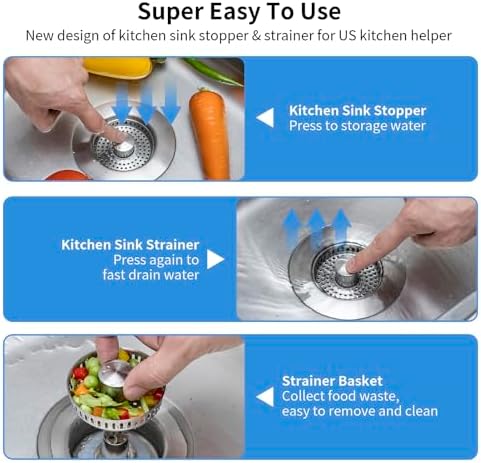 Super Easy To Use
New design of kitchen sink stopper & strainer for US kitchen helper

Kitchen Sink Stopper
Press to storage water

Kitchen Sink Strainer
Press again to fast drain water

Strainer Basket
Collect food waste, easy to remove and clean