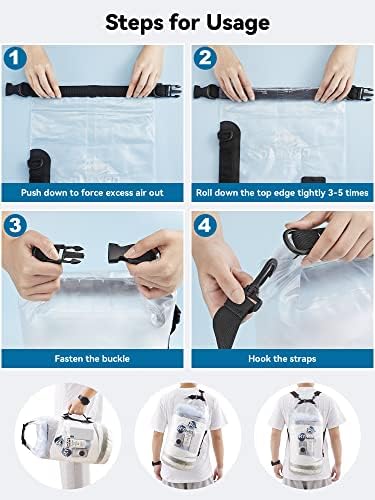 Steps for Usage

1
Push down to force excess air out

2
Roll down the top edge tightly 3-5 times

3
Fasten the buckle

4
Hook the straps