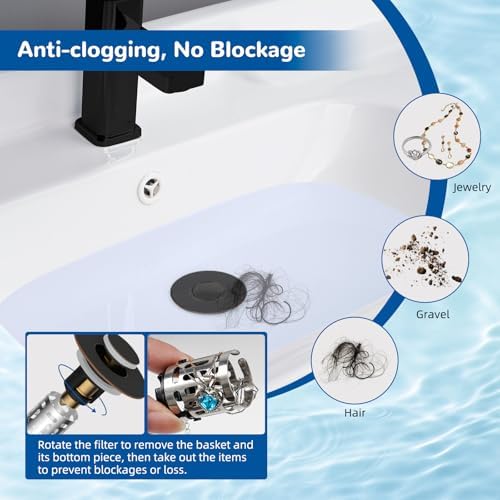 Anti-clogging, No Blockage

Jewelry

Gravel

Hair

Rotate the filter to remove the basket and its bottom piece, then take out the items to prevent blockages or loss.