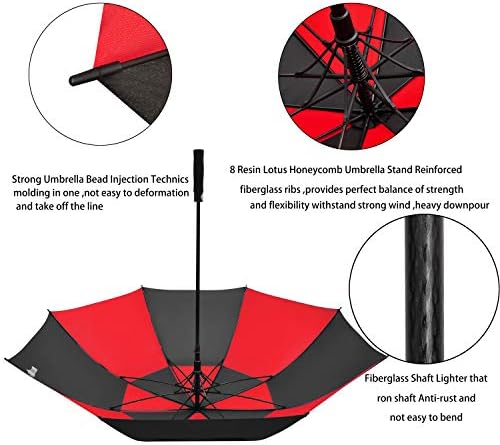 Strong Umbrella Bead Injection Technics molding in one ,not easy to deformation and take off the line

8 Resin Lotus Honeycomb Umbrella Stand Reinforced fiberglass ribs ,provides perfect balance of strength and flexibility withstand strong wind ,heavy downpour

Fiberglass Shaft Lighter that ron shaft Anti-rust and not easy to bend