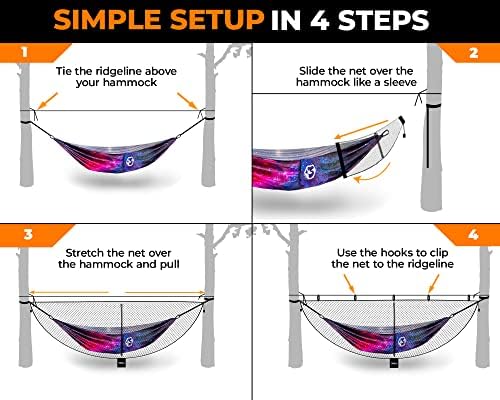 SIMPLE SETUP IN 4 STEPS

1

Tie the ridgeline above your hammock

2

Slide the net over the hammock like a sleeve

3

Stretch the net over the hammock and pull

4

Use the hooks to clip the net to the ridgeline