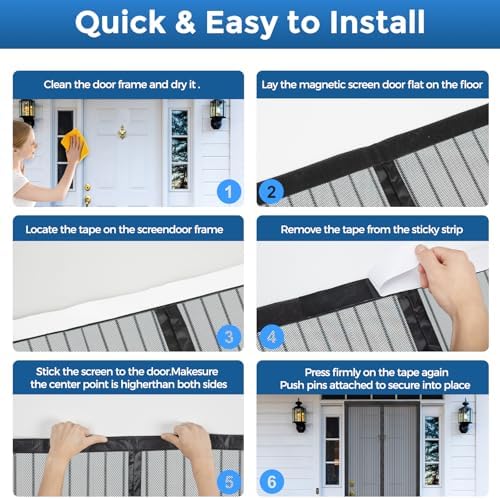 Quick & Easy to Install

Clean the door frame and dry it .

1

Lay the magnetic screen door flat on the floor

2

Locate the tape on the screendoor frame

3

Remove the tape from the sticky strip

4

Stick the screen to the door.Makesure the center point is higherthan both sides

5

Press firmly on the tape again
Push pins attached to secure into place

6