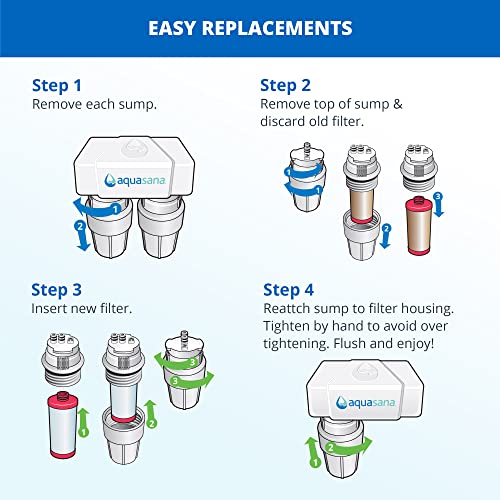 EASY REPLACEMENTS

Step 1
Remove each sump.

aquasana

1

2

Step 2
Remove top of sump & discard old filter.

1

1

2

3

Step 3
Insert new filter.

1

2

3

3

Step 4
Reattch sump to filter housing. Tighten by hand to avoid over tightening. Flush and enjoy!

aquasana

1

2