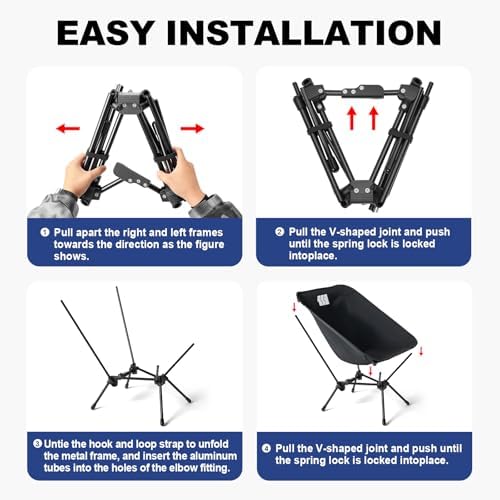 EASY INSTALLATION

❶ Pull apart the right and left frames towards the direction as the figure shows.

❷ Pull the V-shaped joint and push until the spring lock is locked intoplace.

❸ Untie the hook and loop strap to unfold the metal frame, and insert the aluminum tubes into the holes of the elbow fitting.

❹ Pull the V-shaped joint and push until the spring lock is locked intoplace.