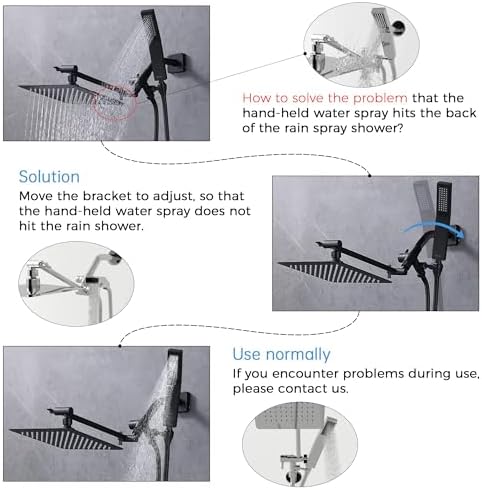 How to solve the problem that the hand-held water spray hits the back of the rain spray shower?

Solution

Move the bracket to adjust, so that the hand-held water spray does not hit the rain shower.

Use normally

If you encounter problems during use, please contact us.