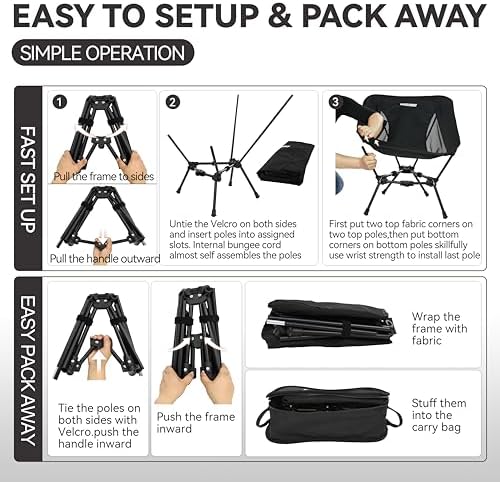 EASY TO SETUP & PACK AWAY

SIMPLE OPERATION

FAST SET UP

1

Pull the frame to sides

Pull the handle outward

2

Untie the Velcro on both sides and insert poles into assigned slots. Internal bungee cord almost self assembles the poles

3

First put two top fabric corners on two top poles,then put bottom corners on bottom poles skillfully use wrist strength to install last pole

EASY PACK AWAY

Tie the poles on both sides with Velcro.push the handle inward

Push the frame inward

Wrap the frame with fabric

Stuff them into the carry bag