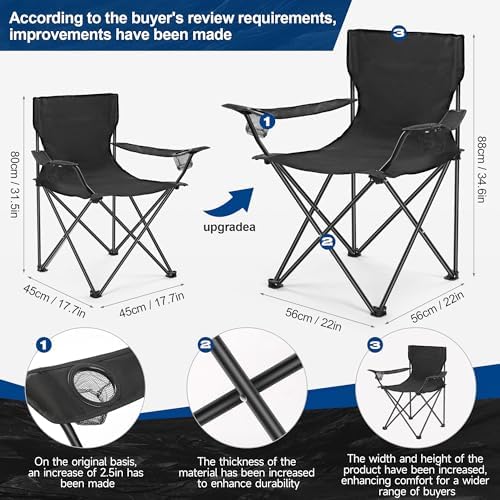 According to the buyer's review requirements, improvements have been made

80cm / 31.5in

45cm / 17.7in

45cm / 17.7in

upgradea

3

1

2

88cm / 34.6in

56cm / 22in

56cm / 22in

1

2

3

On the original basis, an increase of 2.5in has been made

The thickness of the material has been increased to enhance durability

The width and height of the product have been increased, enhancing comfort for a wider range of buyers