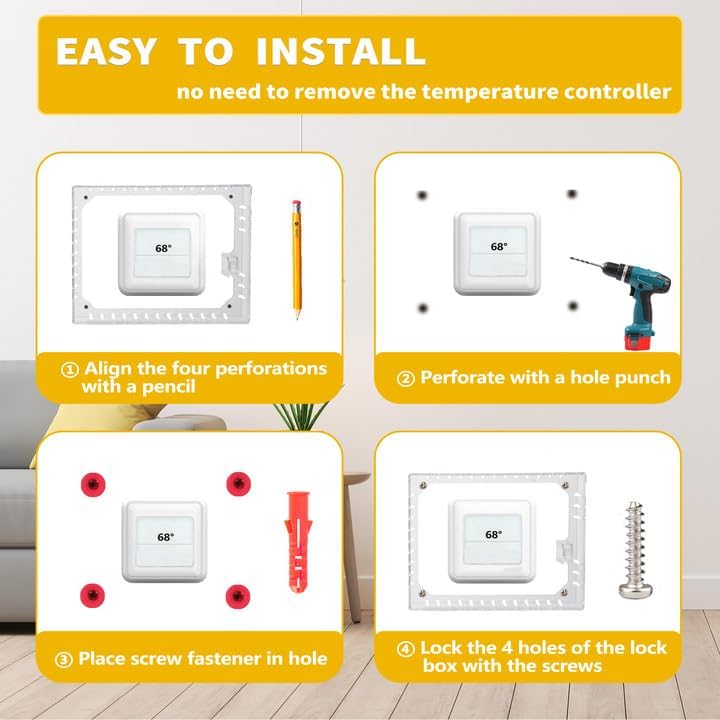 EASY TO INSTALL

no need to remove the temperature controller

68°

① Align the four perforations with a pencil

68°

② Perforate with a hole punch

68°

③ Place screw fastener in hole

68°

④ Lock the 4 holes of the lock box with the screws