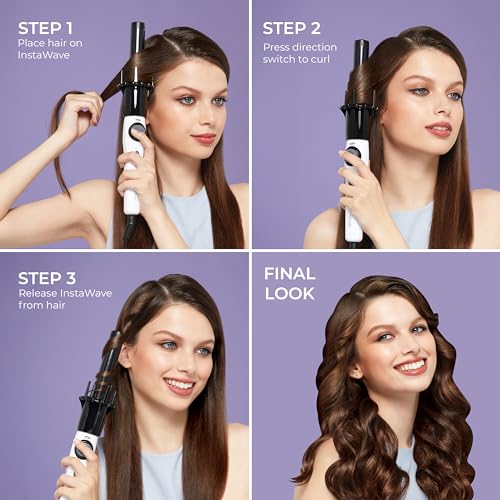 STEP 1
Place hair on InstaWave

STEP 2
Press direction switch to curl

STEP 3
Release InstaWave from hair

FINAL LOOK