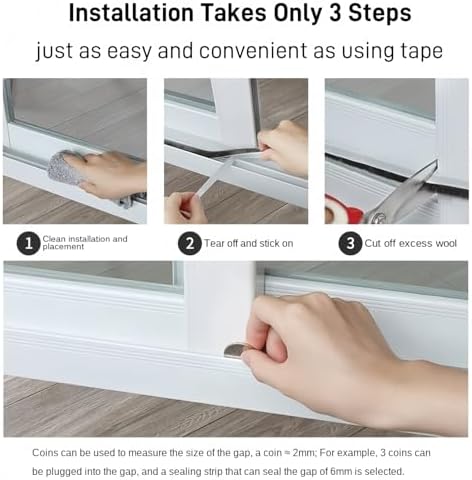 Installation Takes Only 3 Steps

just as easy and convenient as using tape

1 Clean installation and placement

2 Tear off and stick on

3 Cut off excess wool

Coins can be used to measure the size of the gap, a coin ≈ 2mm; For example, 3 coins can be plugged into the gap, and a sealing strip that can seal the gap of 6mm is selected.