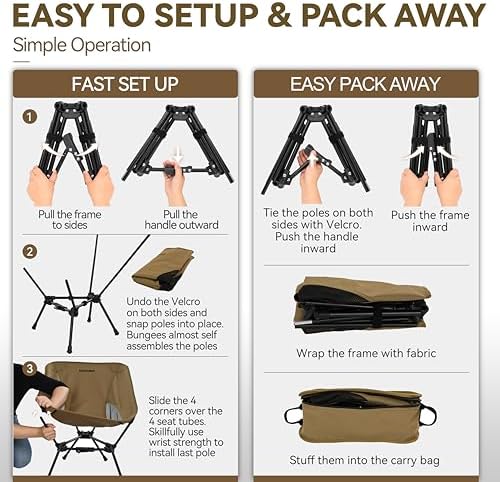 EASY TO SETUP & PACK AWAY

Simple Operation

FAST SET UP

1

Pull the frame to sides

Pull the handle outward

2

Undo the Velcro on both sides and snap poles into place. Bungees almost self assembles the poles

3

Slide the 4 corners over the 4 seat tubes. Skillfully use wrist strength to install last pole

EASY PACK AWAY

Tie the poles on both sides with Velcro. Push the handle inward

Push the frame inward

Wrap the frame with fabric

Stuff them into the carry bag