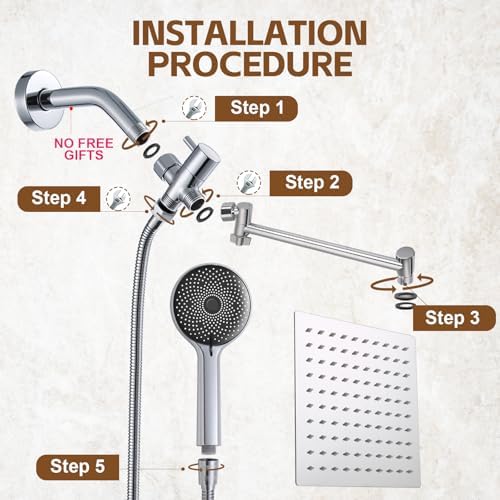 INSTALLATION PROCEDURE

Step 1

NO FREE GIFTS

Step 2

Step 4

Step 3

Step 5