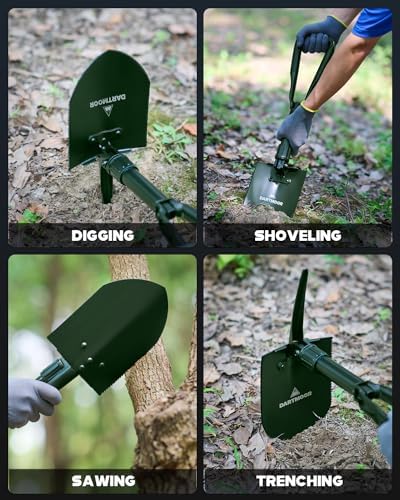 DARTMOOR

DIGGING

DARTMOOR

SHOVELING

SAWING

DARTMOOR

TRENCHING