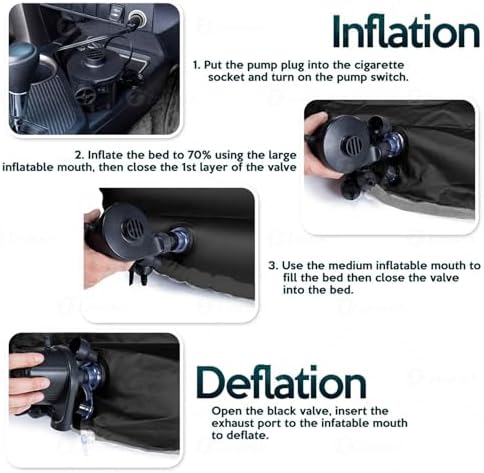 Inflation

1. Put the pump plug into the cigarette socket and turn on the pump switch.

2. Inflate the bed to 70% using the large inflatable mouth, then close the 1st layer of the valve

3. Use the medium inflatable mouth to fill the bed then close the valve into the bed.

Deflation

Open the black valve, insert the exhaust port to the infatable mouth to deflate.