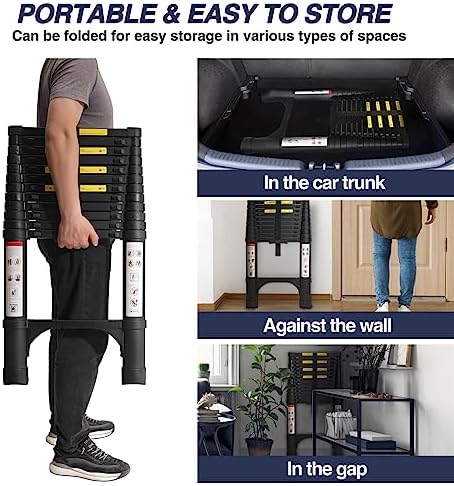 PORTABLE & EASY TO STORE
Can be folded for easy storage in various types of spaces

In the car trunk

Against the wall

In the gap