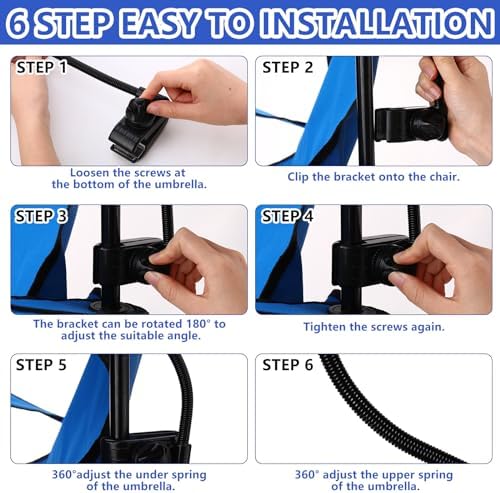 6 STEP EASY TO INSTALLATION

STEP 1

Loosen the screws at the bottom of the umbrella.

STEP 2

Clip the bracket onto the chair.

STEP 3

The bracket can be rotated 180° to adjust the suitable angle.

STEP 4

Tighten the screws again.

STEP 5

360°adjust the under spring of the umbrella.

STEP 6

360° adjust the upper spring of the umbrella.