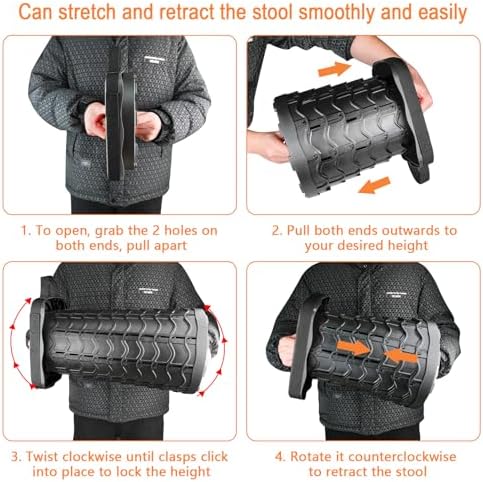 Can stretch and retract the stool smoothly and easily

1. To open, grab the 2 holes on both ends, pull apart

2. Pull both ends outwards to your desired height

3. Twist clockwise until clasps click into place to lock the height

4. Rotate it counterclockwise to retract the stool