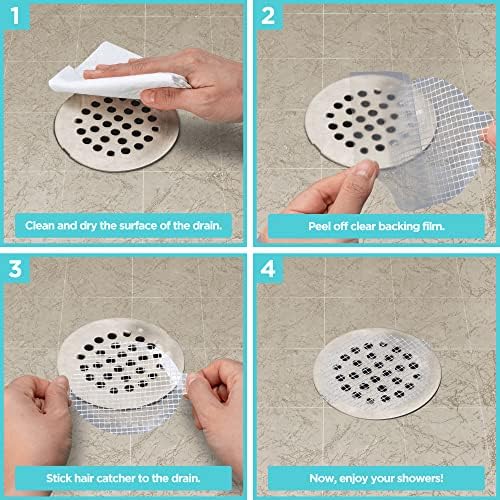 1

Clean and dry the surface of the drain.

2

Peel off clear backing film.

3

Stick hair catcher to the drain.

4

Now, enjoy your showers!