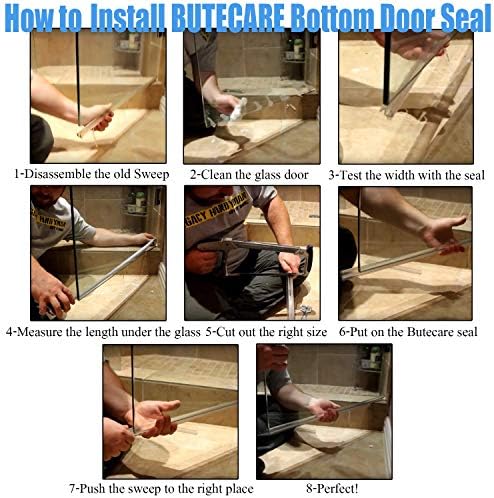 How to Install BUTECARE Bottom Door Seal

1-Disassemble the old Sweep

2-Clean the glass door

3-Test the width with the seal

4-Measure the length under the glass

GACY HANDYMAN

5-Cut out the right size

6-Put on the Butecare seal

7-Push the sweep to the right place

8-Perfect!