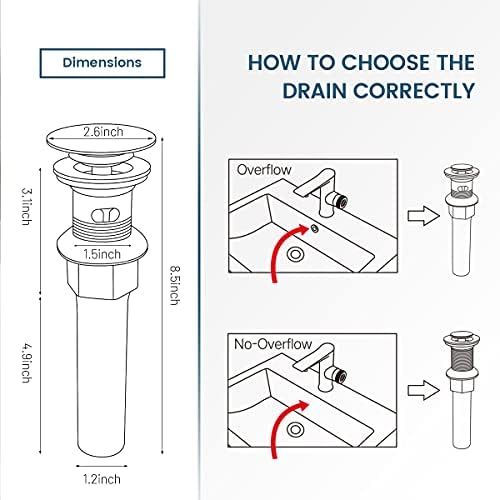 Dimensions

2.6inch

3.1inch

1.5inch

8.5inch

4.9inch

1.2inch

HOW TO CHOOSE THE DRAIN CORRECTLY

Overflow

No-Overflow