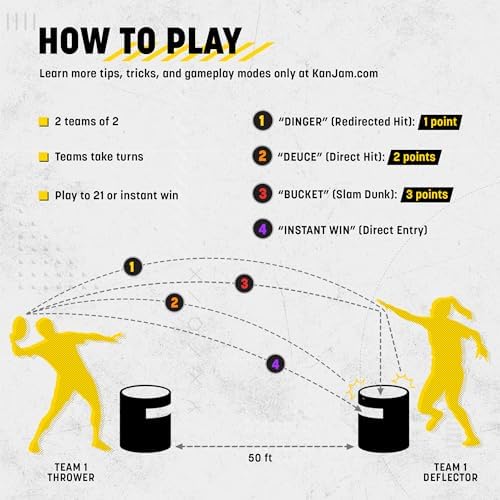 HOW TO PLAY

Learn more tips, tricks, and gameplay modes only at KanJam.com

2 teams of 2

Teams take turns

Play to 21 or instant win

1 "DINGER" (Redirected Hit): 1 point

2 "DEUCE" (Direct Hit): 2 points

3 "BUCKET" (Slam Dunk): 3 points

4 "INSTANT WIN" (Direct Entry)

1

3

2

4

50 ft

TEAM 1 THROWER

TEAM 1 DEFLECTOR