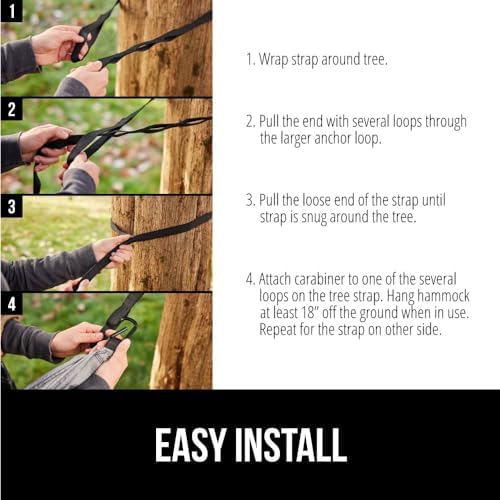 1

2

3

4

1. Wrap strap around tree.

2. Pull the end with several loops through the larger anchor loop.

3. Pull the loose end of the strap until strap is snug around the tree.

4. Attach carabiner to one of the several loops on the tree strap. Hang hammock at least 18" off the ground when in use. Repeat for the strap on other side.

EASY INSTALL