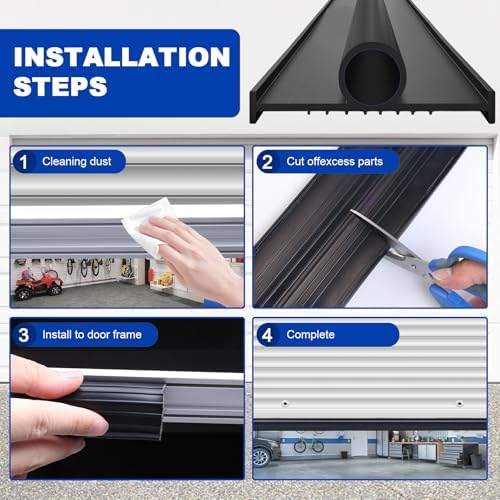 INSTALLATION STEPS

1 Cleaning dust

2 Cut offexcess parts

3 Install to door frame

4 Complete