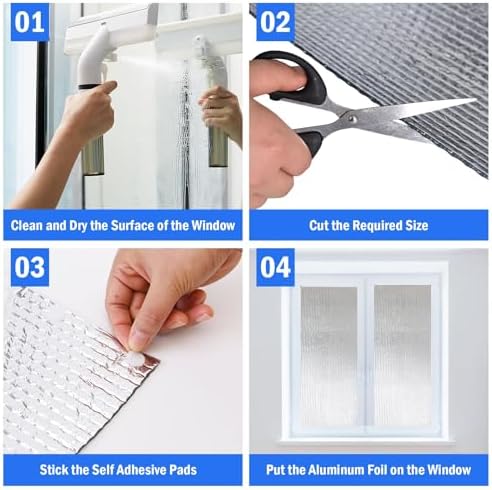 01

Clean and Dry the Surface of the Window

02

Cut the Required Size

03

Stick the Self Adhesive Pads

04

Put the Aluminum Foil on the Window